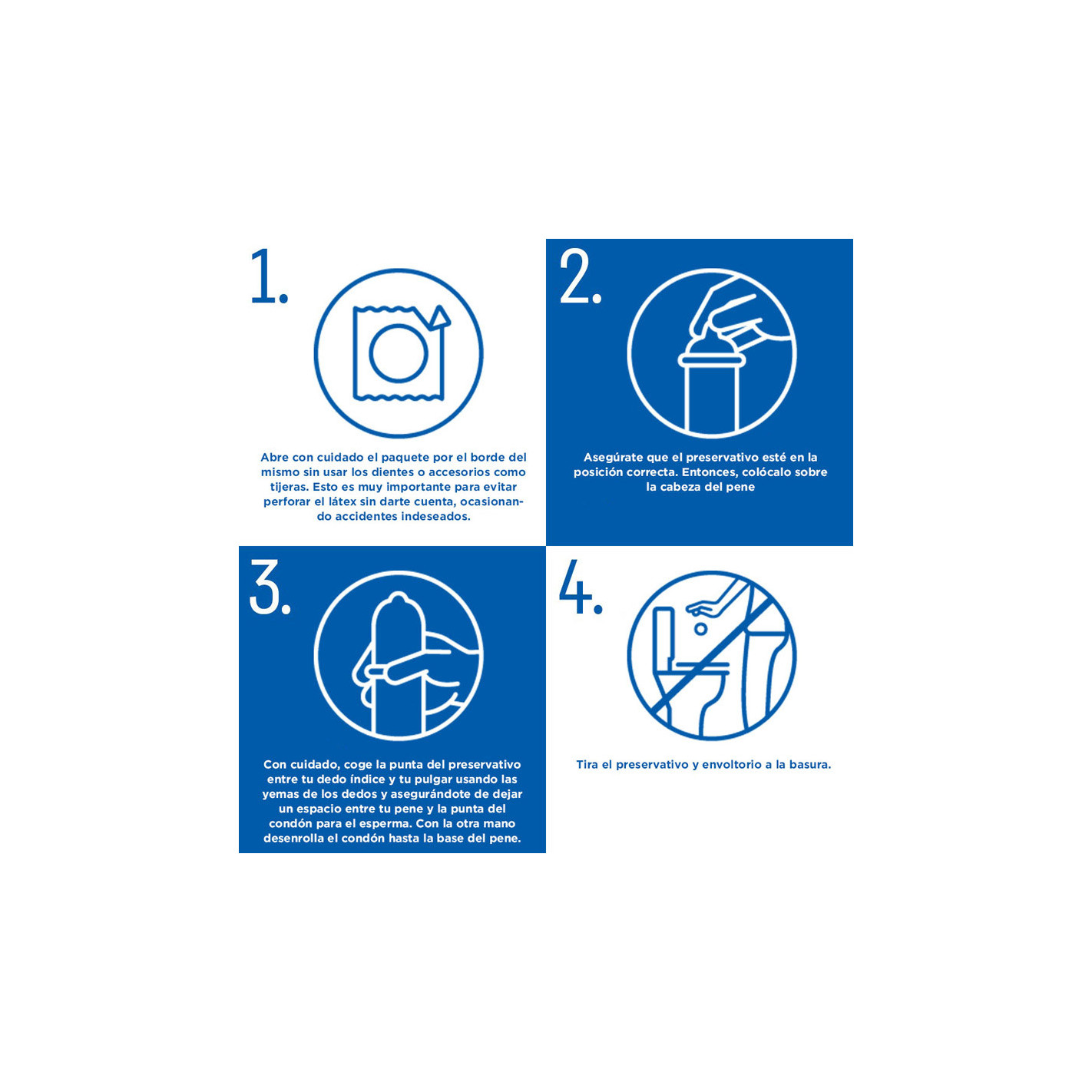 1.

Abre con cuidado el paquete por el borde del mismo sin usar los dientes o accesorios como tijeras. Esto es muy importante para evitar perforar el látex sin darte cuenta, ocasionando accidentes indeseados.

2.

Asegúrate que el preservativo esté en la posición correcta. Entonces, colócalo sobre la cabeza del pene

3.

Con cuidado, coge la punta del preservativo entre tu dedo índice y tu pulgar usando las yemas de los dedos y asegurándote de dejar un espacio entre tu pene y la punta del condón para el esperma. Con la otra mano desenrolla el condón hasta la base del pene.

4.

Tira el preservativo y envoltorio a la basura.