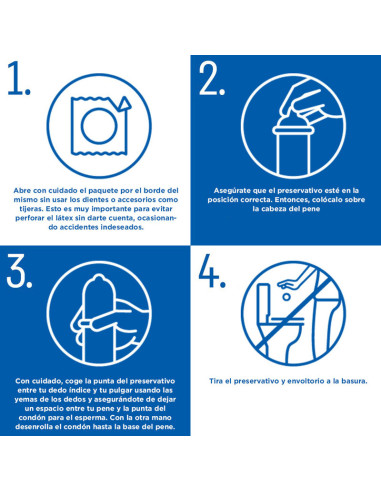 1.

Abre con cuidado el paquete por el borde del mismo sin usar los dientes o accesorios como tijeras. Esto es muy importante para evitar perforar el látex sin darte cuenta, ocasionando accidentes indeseados.

2.

Asegúrate que el preservativo esté en la posición correcta. Entonces, colócalo sobre la cabeza del pene

3.

Con cuidado, coge la punta del preservativo entre tu dedo índice y tu pulgar usando las yemas de los dedos y asegurándote de dejar un espacio entre tu pene y la punta del condón para el esperma. Con la otra mano desenrolla el condón hasta la base del pene.

4.

Tira el preservativo y envoltorio a la basura.