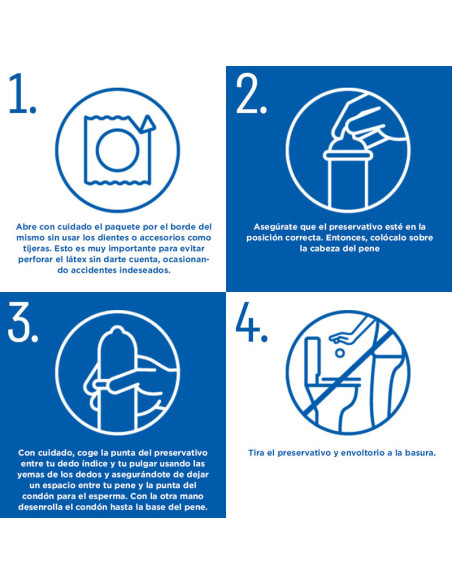 1.

Abre con cuidado el paquete por el borde del mismo sin usar los dientes o accesorios como tijeras. Esto es muy importante para evitar perforar el látex sin darte cuenta, ocasionando accidentes indeseados.

2.

Asegúrate que el preservativo esté en la posición correcta. Entonces, colócalo sobre la cabeza del pene

3.

Con cuidado, coge la punta del preservativo entre tu dedo índice y tu pulgar usando las yemas de los dedos y asegurándote de dejar un espacio entre tu pene y la punta del condón para el esperma. Con la otra mano desenrolla el condón hasta la base del pene.

4.

Tira el preservativo y envoltorio a la basura.